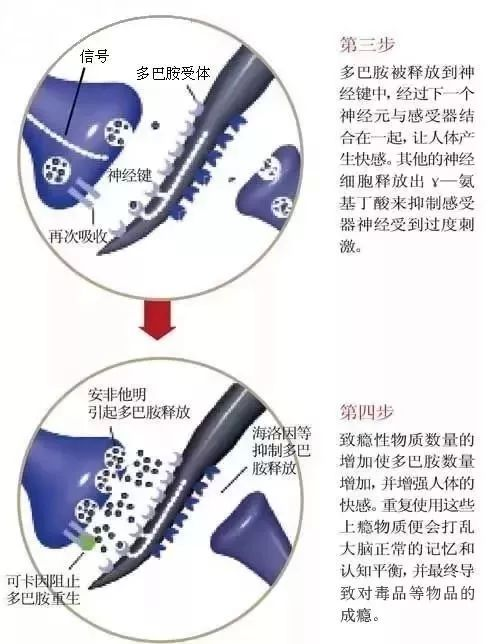 信号

多巴胺受体

神经键

再次吸收

第三步

多巴胺被释放到神经键中，经过下一个神经元与感受器结合在一起，让人体产生快感。其他的神经细胞释放出 γ—氨基丁酸来抑制感受器神经受到过度刺激。

安非他明引起多巴胺释放

海洛因等抑制多巴胺释放

可卡因阻止多巴胺重生

第四步

致瘾性物质数量的增加使多巴胺数量增加，并增强人体的快感。重复使用这些上瘾物质便会打乱大脑正常的记忆和认知平衡，并最终导致对毒品等物品的成瘾。